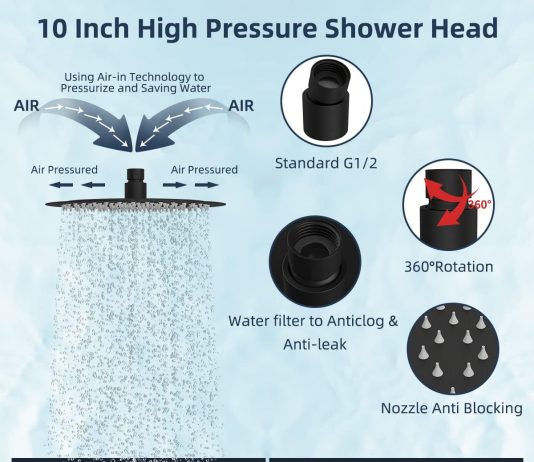 10 Inch High Pressure Shower Head

Using Air-in Technology to Pressurize and Saving Water

AIR

AIR

Air Pressured

Air Pressured

Standard G1/2

360°

360°Rotation

Water filter to Anticlog & Anti-leak

Nozzle Anti Blocking