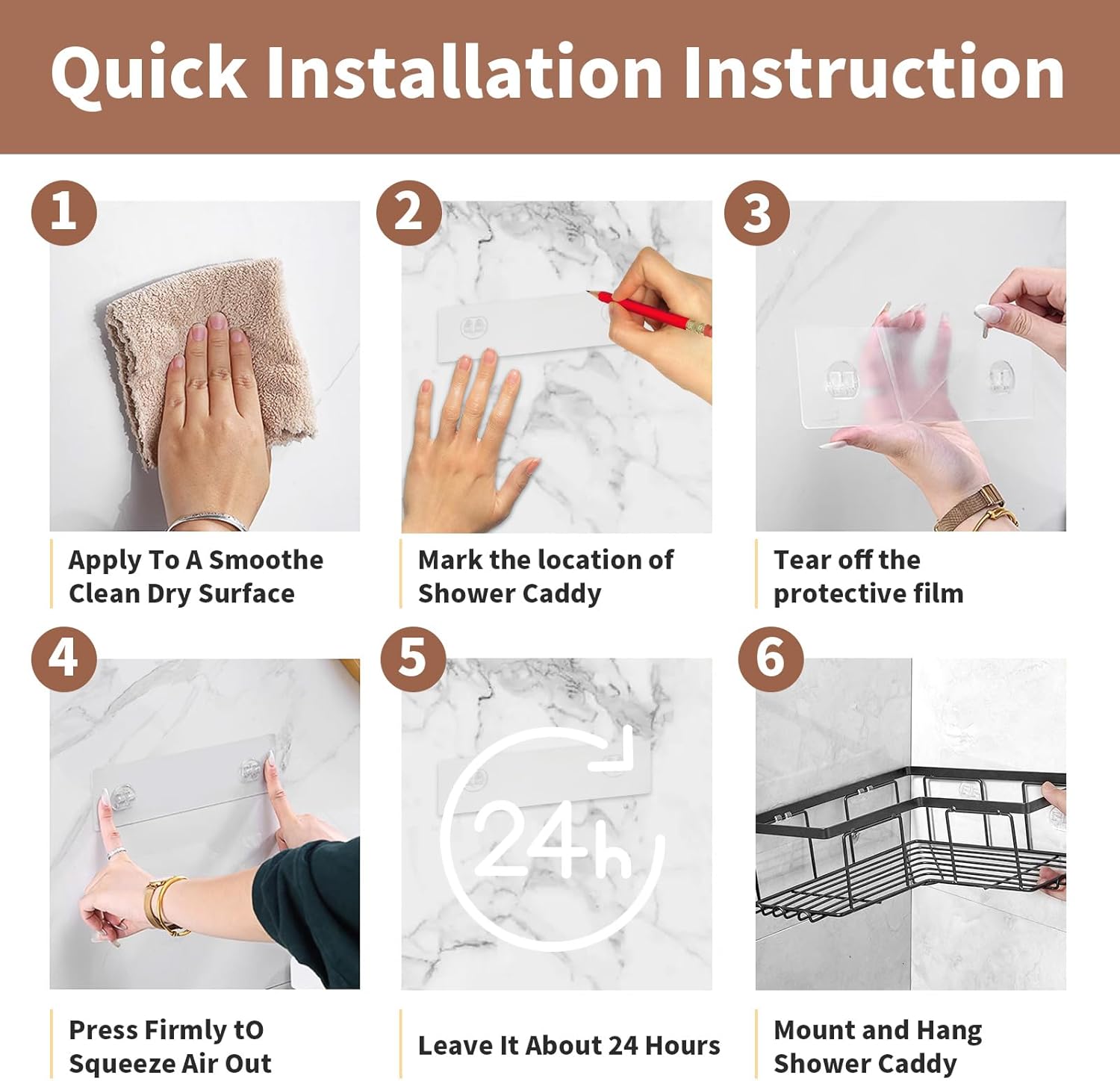 Quick Installation Instruction

1

Apply To A Smoothe Clean Dry Surface

2

Mark the location of Shower Caddy

3

Tear off the protective film

4

Press Firmly tO Squeeze Air Out

5

24h

Leave It About 24 Hours

6

Mount and Hang Shower Caddy